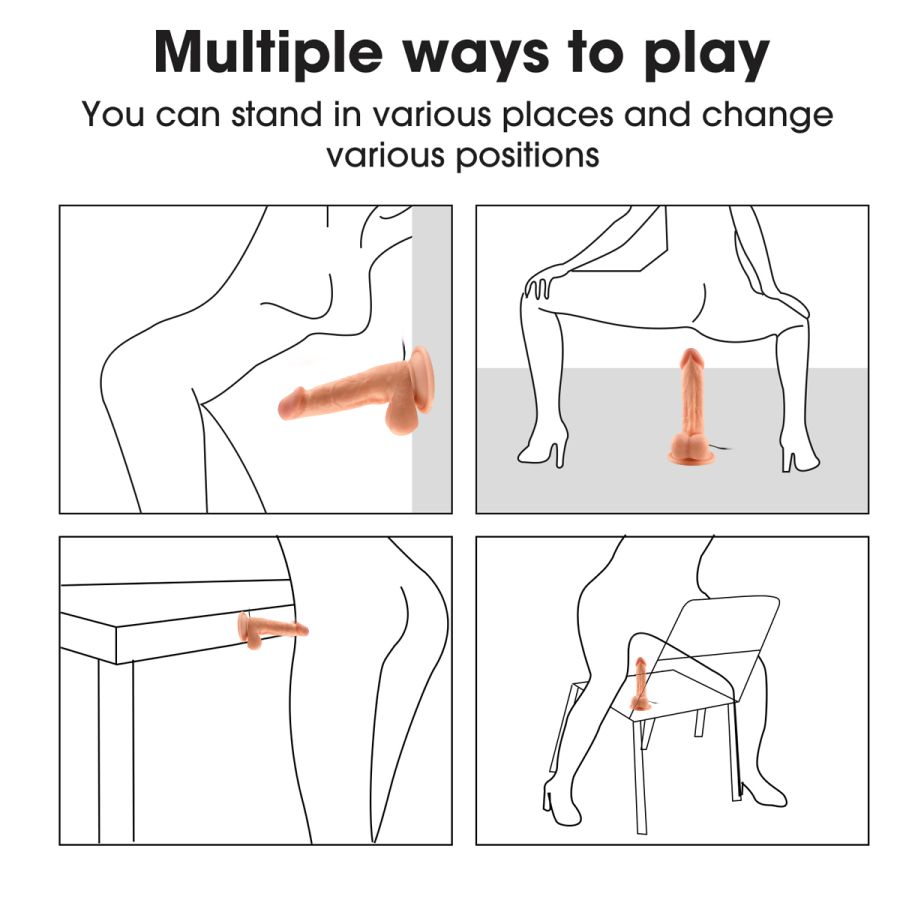 Multiple ways to play

You can stand in various places and change various positions