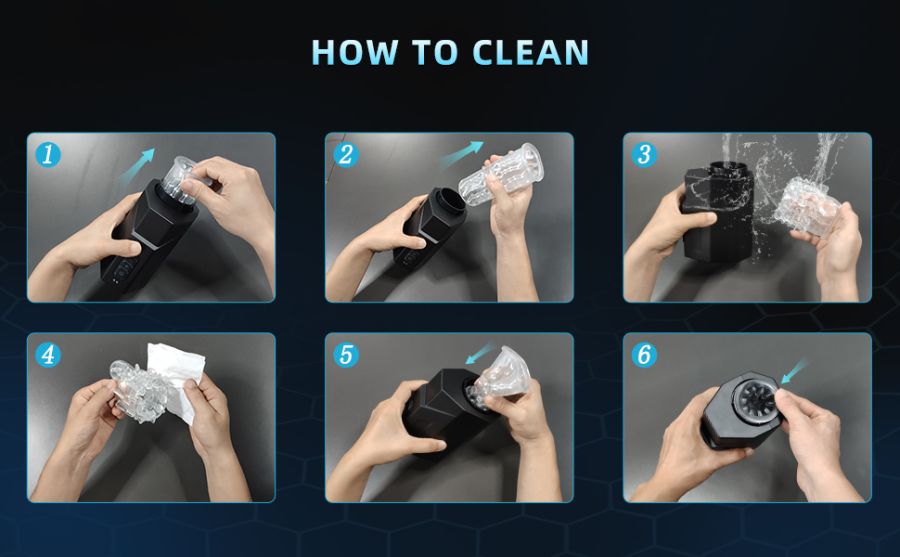 HOW TO CLEAN

1

2

3

4

5

6