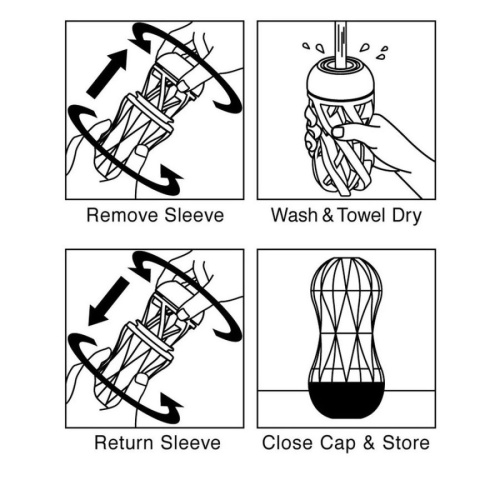 Remove Sleeve

Wash & Towel Dry

Return Sleeve

Close Cap & Store