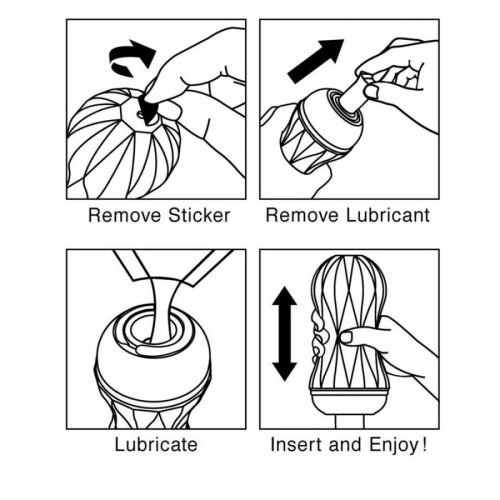 Remove Sticker

Remove Lubricant

Lubricate

Insert and Enjoy!