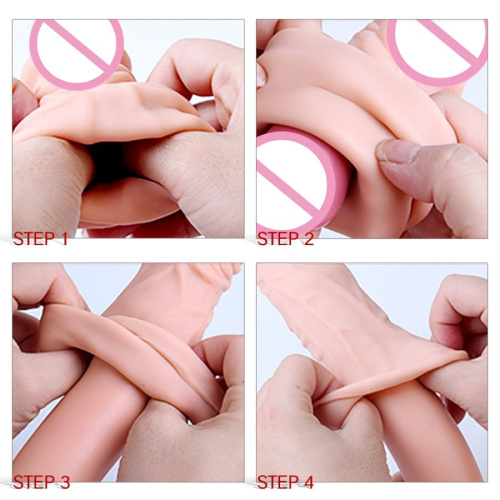 STEP 1

STEP 2

STEP 3

STEP 4